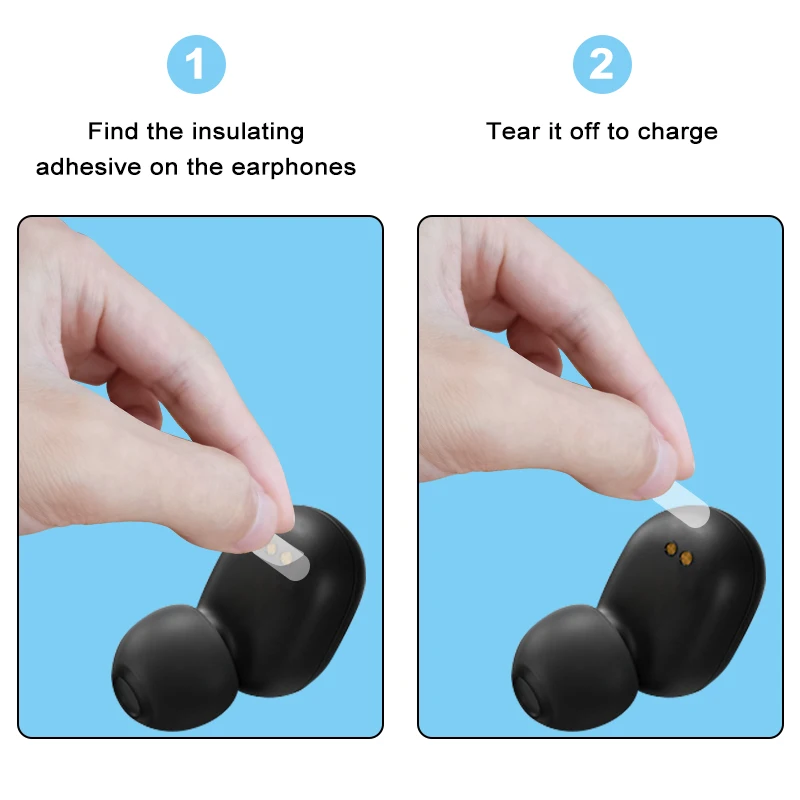 1

Find the insulating adhesive on the earphones

2

Tear it off to charge